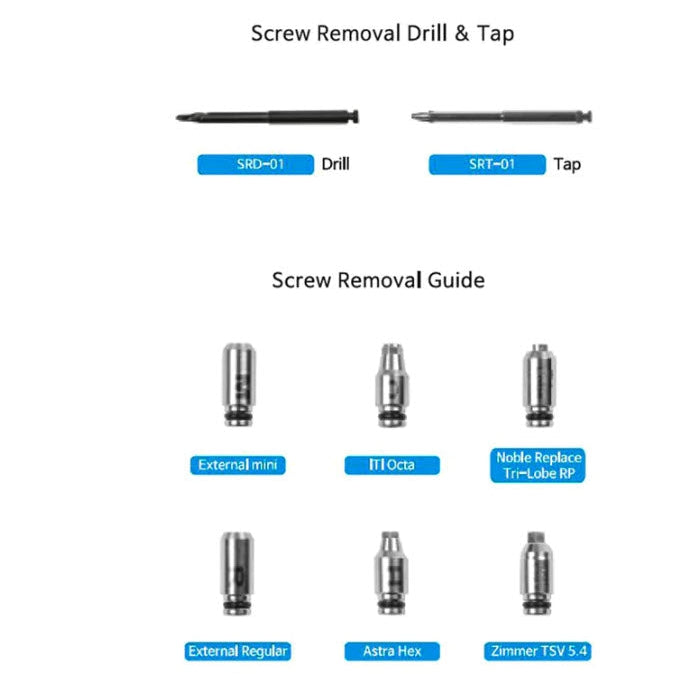 Screw Removal Drill & Tap

SRD-01 Drill

SRT-01 Tap

Screw Removal Guide

External mini

ITI Octa

Noble Replace Tri-Lobe RP

External Regular

Astra Hex

Zimmer TSV 5.4