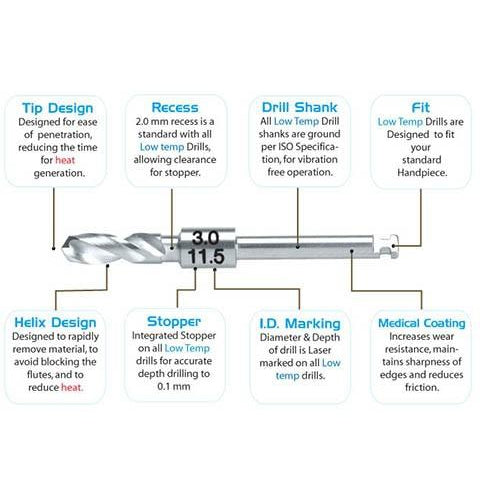 Tip Design
Designed for ease of penetration, reducing the time for heat generation.

Recess
2.0 mm recess is a standard with all Low temp Drills, allowing clearance for stopper.

Drill Shank
All Low Temp Drill shanks are ground per ISO Specification, for vibration free operation.

Fit
Low Temp Drills are Designed to fit your standard Handpiece.

3.0
11.5

Helix Design
Designed to rapidly remove material, to avoid blocking the flutes, and to reduce heat.

Stopper
Integrated Stopper on all Low Temp drills for accurate depth drilling to 0.1 mm

I.D. Marking
Diameter & Depth of drill is Laser marked on all Low temp drills.

Medical Coating
Increases wear resistance, maintains sharpness of edges and reduces friction.